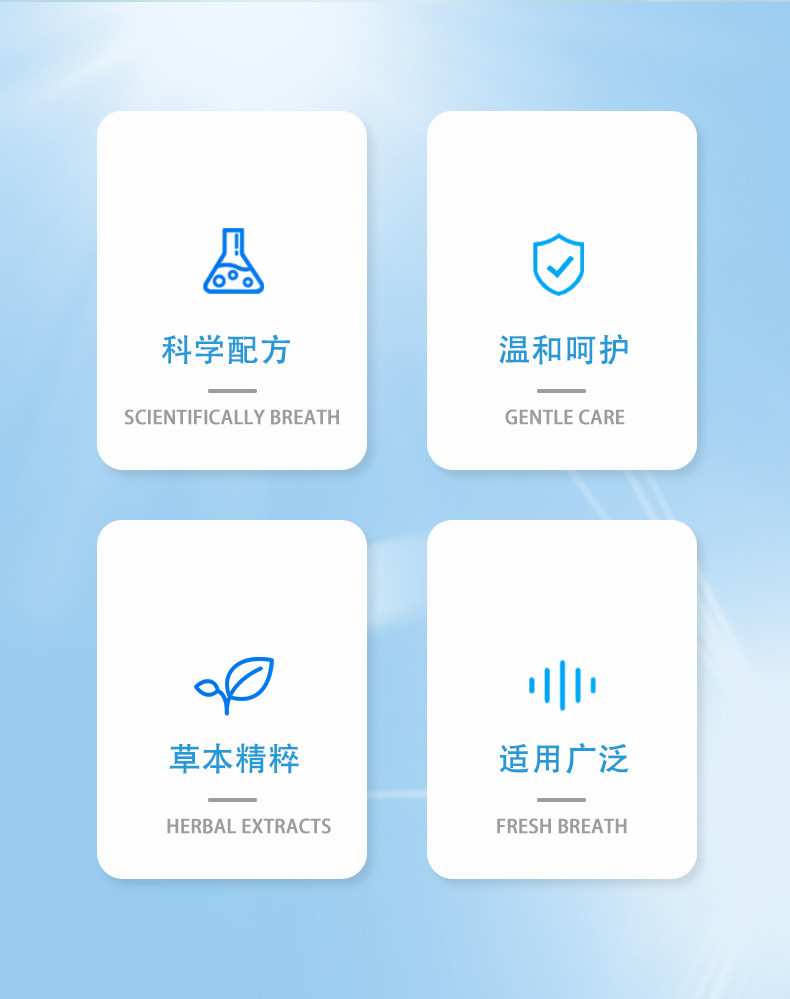 科学配方

SCIENTIFICALLY BREATH

温和呵护

GENTLE CARE

草本精粹

HERBAL EXTRACTS

适用广泛

FRESH BREATH