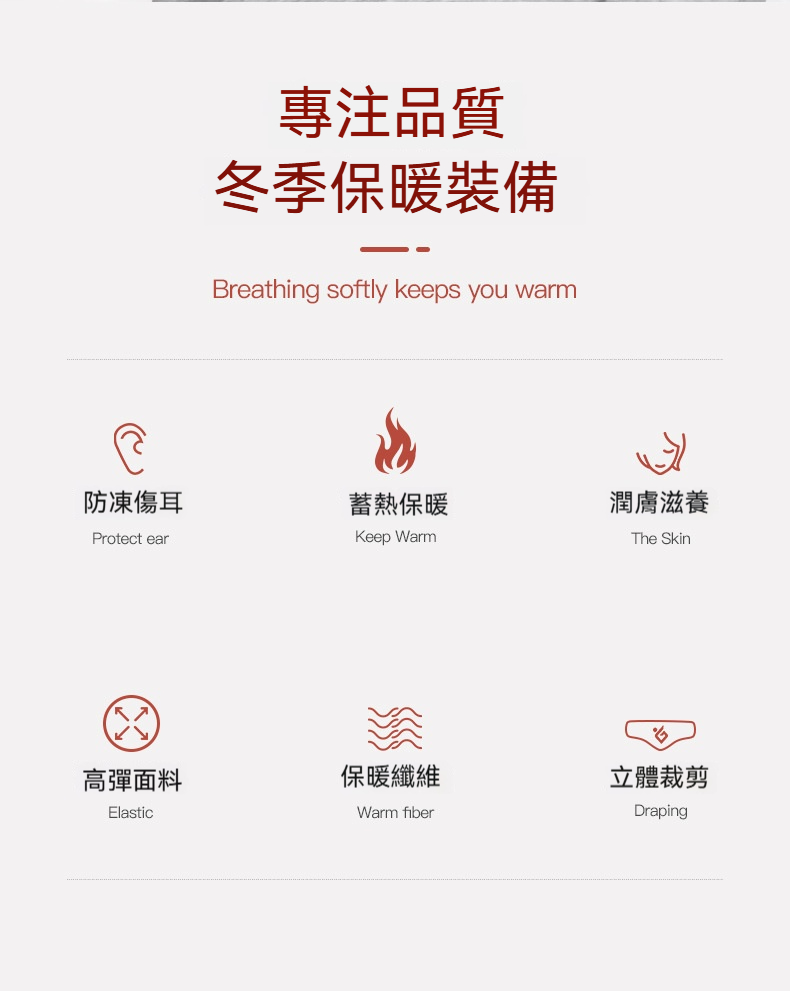 專注品質
冬季保暖裝備

Breathing softly keeps you warm

防凍傷耳
Protect ear

蓄熱保暖
Keep Warm

潤膚滋養
The Skin

高彈面料
Elastic

保暖纖維
Warm fiber

立體裁剪
Draping