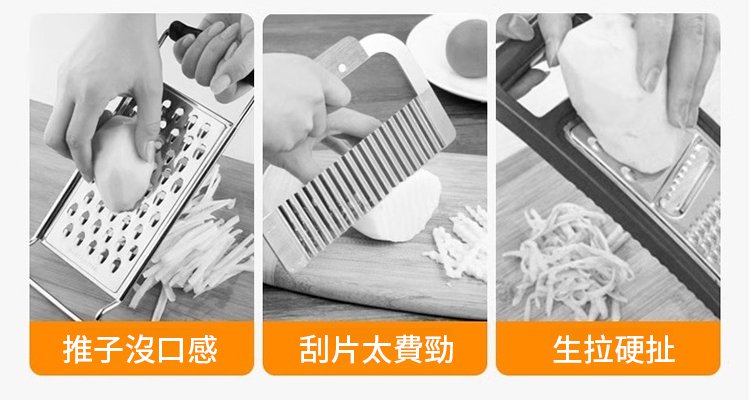 推子沒口感

刮片太費勁

生拉硬扯