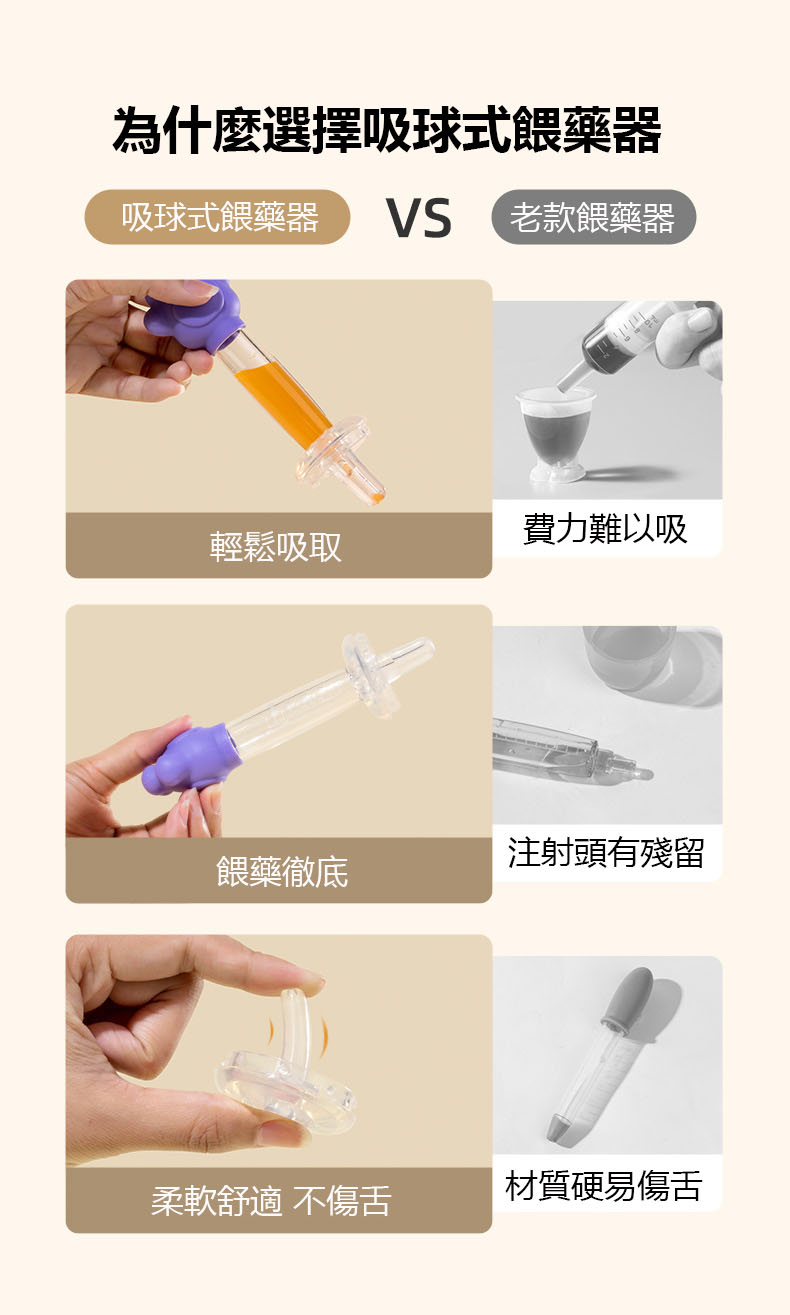 為什麼選擇吸球式餵藥器

吸球式餵藥器 VS 老款餵藥器

輕鬆吸取

費力難以吸

餵藥徹底

注射頭有殘留

柔軟舒適 不傷舌

材質硬易傷舌